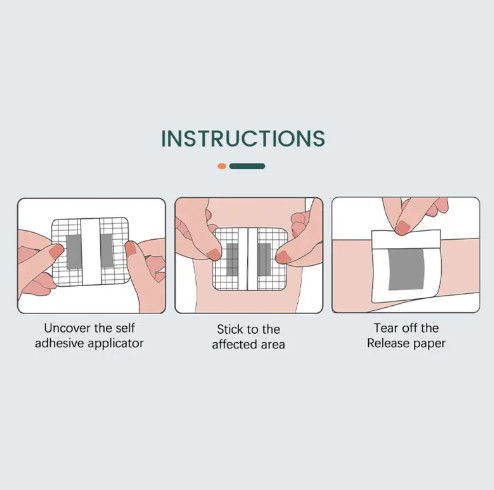 INSTRUCTIONS

Uncover the self adhesive applicator

Stick to the affected area

Tear off the Release paper